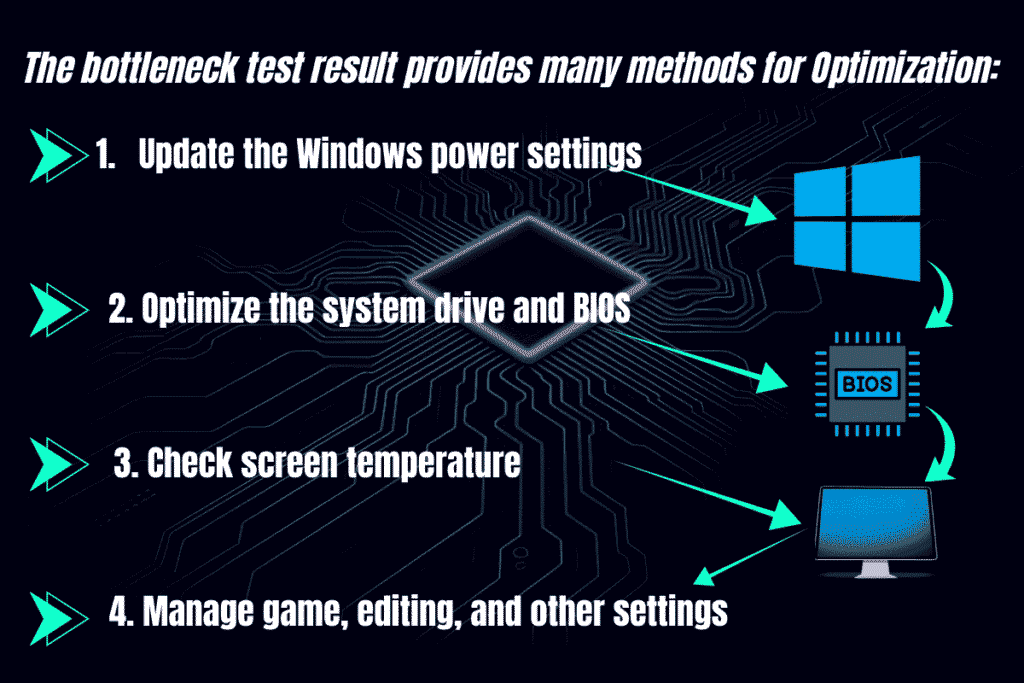 The bottleneck test result provides many methods for Optimization:

1. Update the Windows power settings

2. Optimize the system drive and BIOS

BIOS

3. Check screen temperature

4. Manage game, editing, and other settings